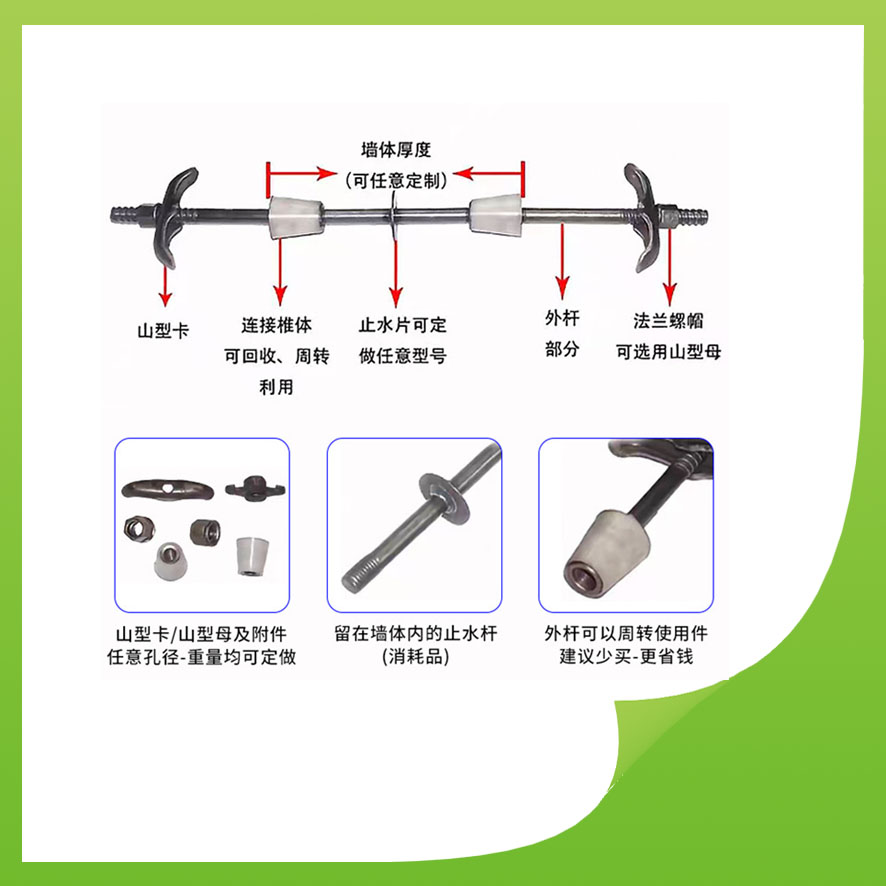 墙体厚度
(可任意定制)

山型卡

连接椎体
可回收、周转
利用

止水片可定
做任意型号

外杆
部分

法兰螺帽
可选用山型母

山型卡/山型母及附件
任意孔径-重量均可定做

留在墙体内的止水杆
(消耗品)

外杆可以周转使用件
建议少买-更省钱