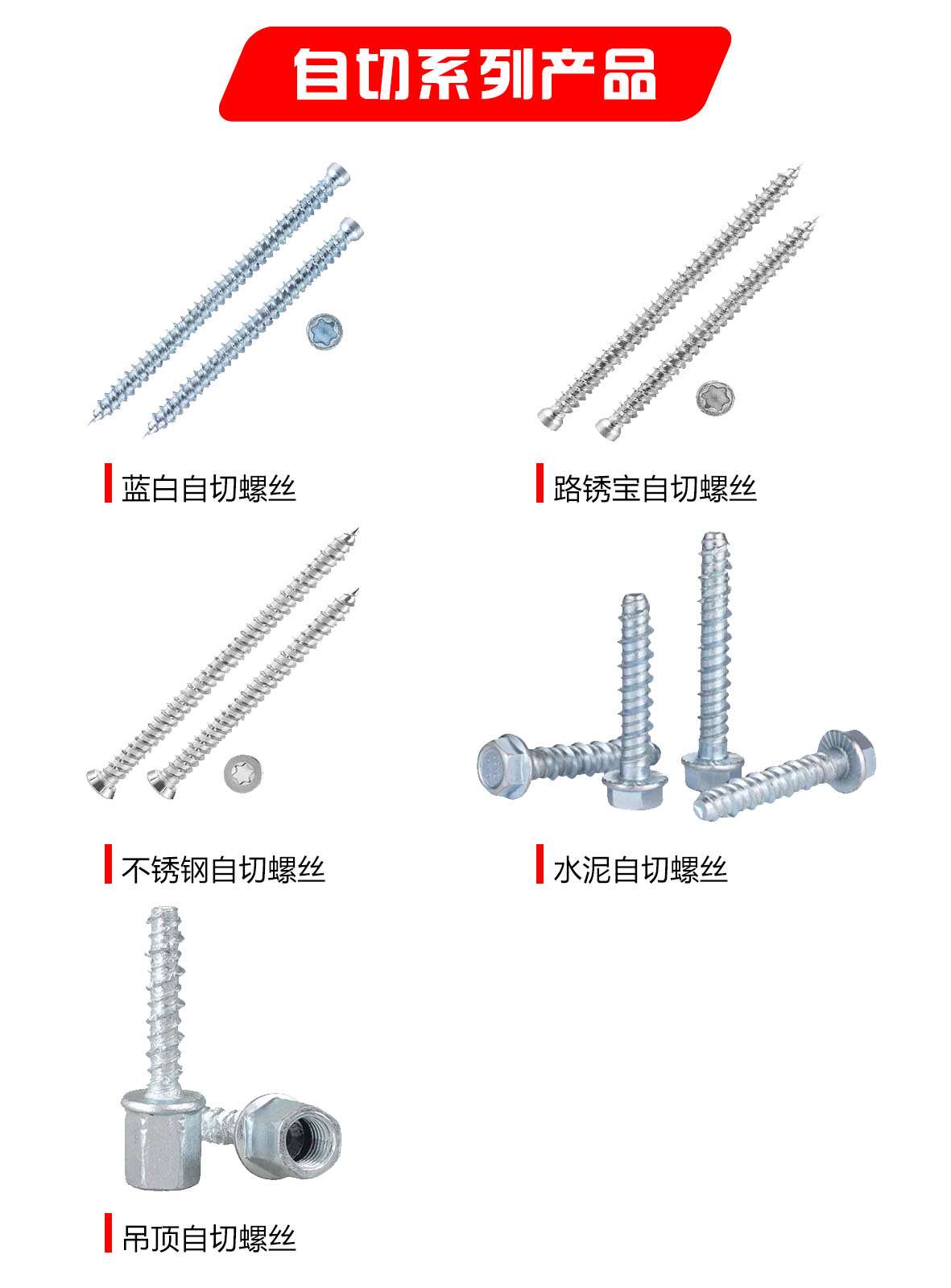 自切系列产品

蓝白自切螺丝

路锈宝自切螺丝

不锈钢自切螺丝

水泥自切螺丝

吊顶自切螺丝